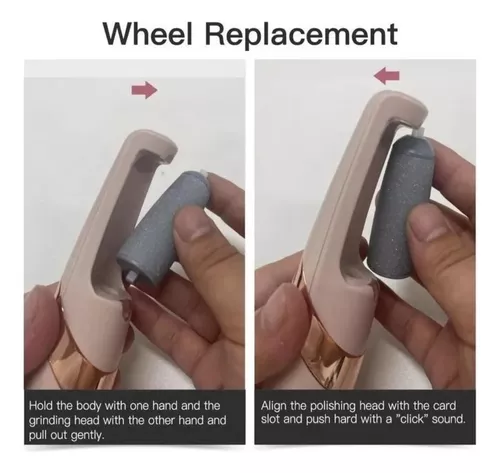 Wheel Replacement

Hold the body with one hand and the grinding head with the other hand and pull out gently.

Align the polishing head with the card slot and push hard with a "click" sound.